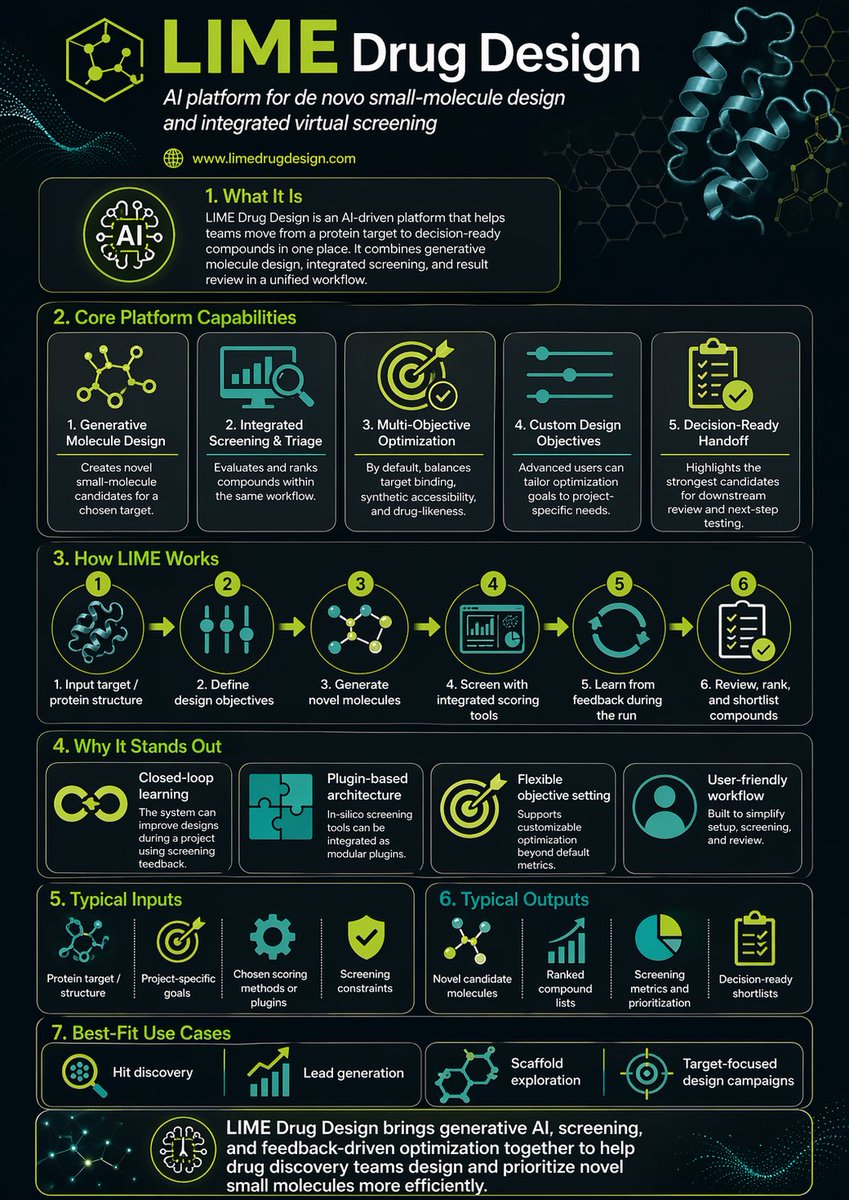 LIME Drug Design

AI platform for de novo small-molecule design and integrated virtual screening

www.limedrugdesign.com

AI

1. What It Is

LIME Drug Design is an AI-driven platform that helps teams move from a protein target to decision-ready compounds in one place. It combines generative molecule design, integrated screening, and result review in a unified workflow.

2. Core Platform Capabilities

1. Generative Molecule Design
Creates novel small-molecule candidates for a chosen target.

2. Integrated Screening & Triage
Evaluates and ranks compounds within the same workflow.

3. Multi-Objective Optimization
By default, balances target binding, synthetic accessibility, and drug-likeness.

4. Custom Design Objectives
Advanced users can tailor optimization goals to project-specific needs.

5. Decision-Ready Handoff
Highlights the strongest candidates for downstream review and next-step testing.

3. How LIME Works

1
1. Input target / protein structure

2
2. Define design objectives

3
3. Generate novel molecules

4
4. Screen with integrated scoring tools

5
5. Learn from feedback during the run

6
6. Review, rank, and shortlist compounds

4. Why It Stands Out

Closed-loop learning
The system can improve designs during a project using screening feedback.

Plugin-based architecture
In-silico screening tools can be integrated as modular plugins.

Flexible objective setting
Supports customizable optimization beyond default metrics.

User-friendly workflow
Built to simplify setup, screening, and review.

5. Typical Inputs

Protein target / structure

Project-specific goals

Chosen scoring methods or plugins

Screening constraints

6. Typical Outputs

Novel candidate molecules

Ranked compound lists

Screening metrics and prioritization

Decision-ready shortlists

7. Best-Fit Use Cases

Hit discovery

Lead generation

Scaffold exploration

Target-focused design campaigns

LIME Drug Design brings generative AI, screening, and feedback-driven optimization together to help drug discovery teams design and prioritize novel small molecules more efficiently.